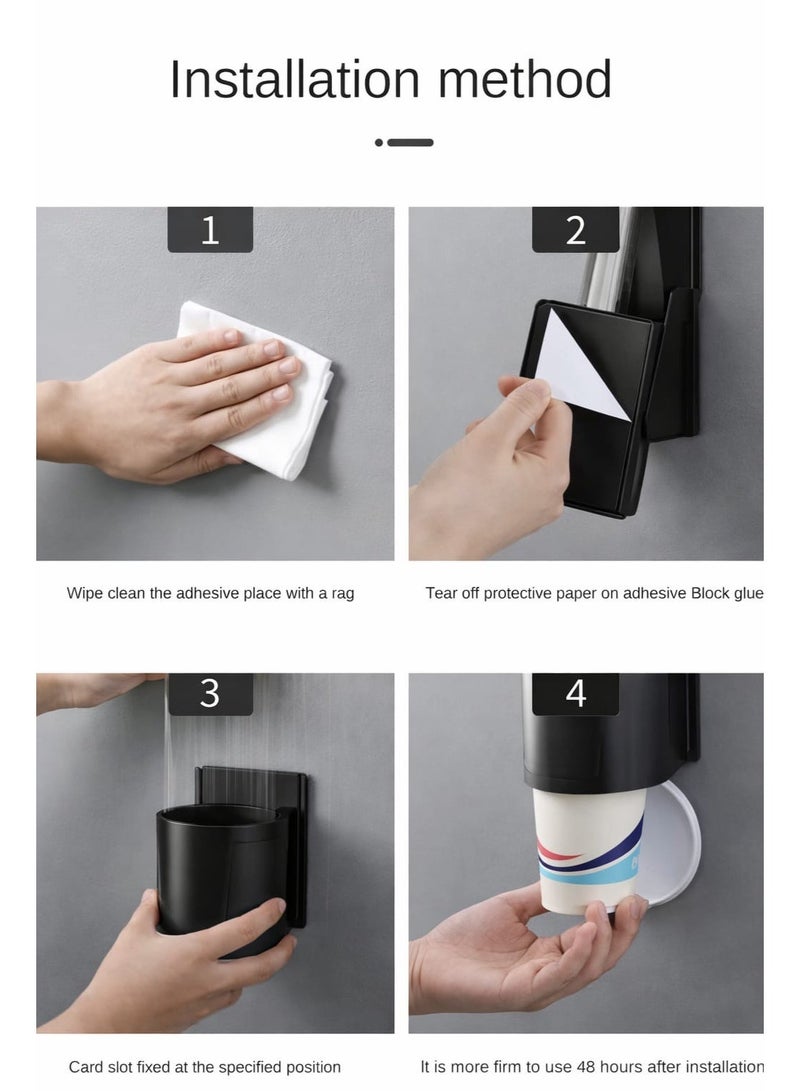 Installation method

1

Wipe clean the adhesive place with a rag

2

Tear off protective paper on adhesive Block glue

3

Card slot fixed at the specified position

4

It is more firm to use 48 hours after installation